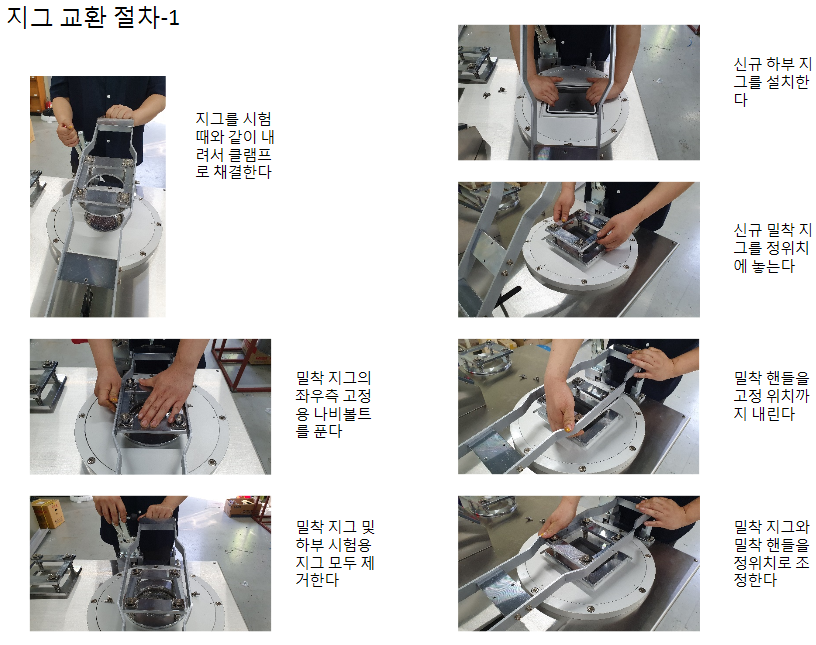 지그 교환 절차-1

지그를 시험 때와 같이 내려서 클램프로 채결한다

밀착 지그의 좌우측 고정용 나비볼트를 푼다

밀착 지그 및 하부 시험용 지그 모두 제거한다

신규 하부 지그를 설치한다

신규 밀착 지그를 정위치에 놓는다

밀착 핸들을 고정 위치까지 내린다

밀착 지그와 밀착 핸들을 정위치로 조정한다